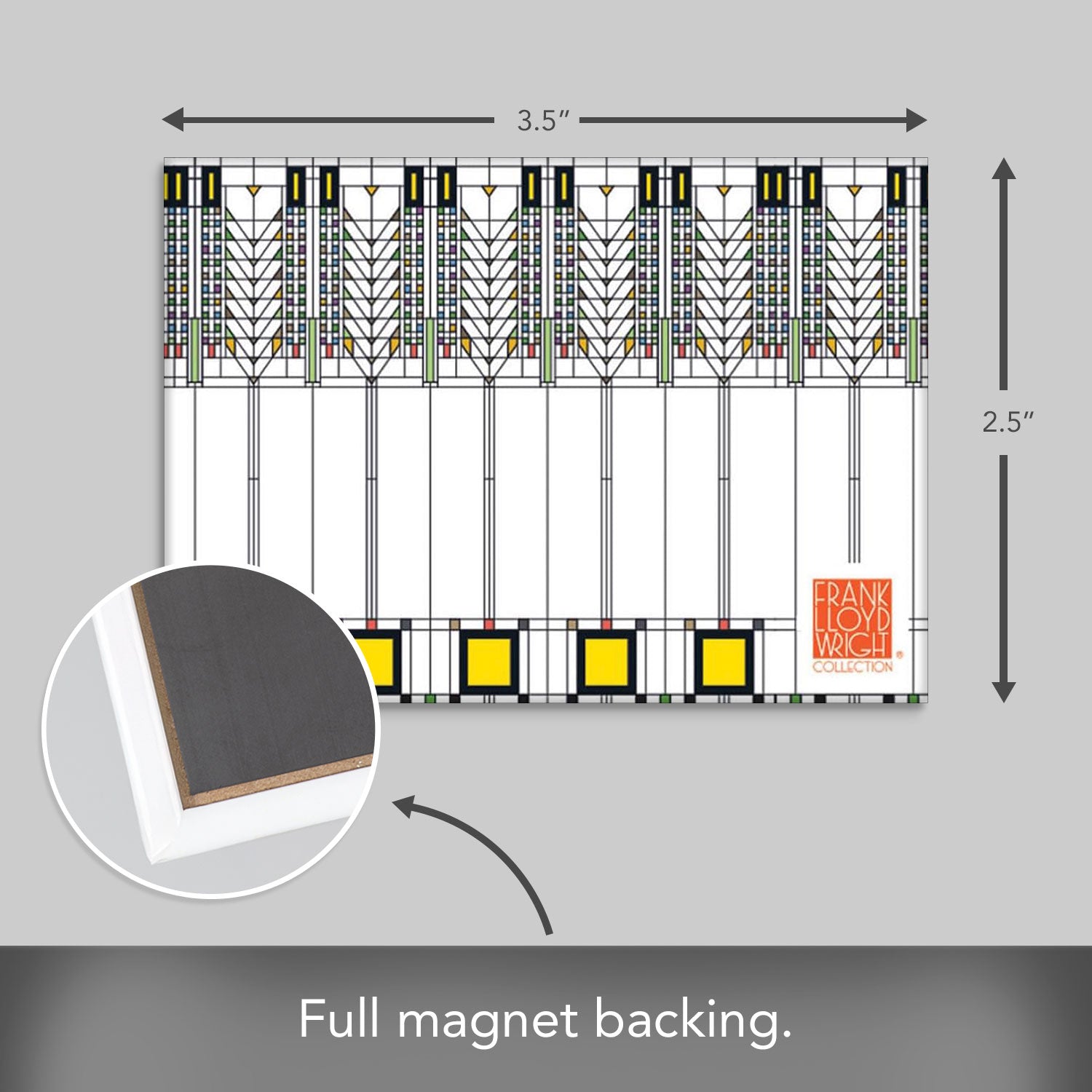 3.5″

2.5″

FRANK LLOYD WRIGHT® COLLECTION

Full magnet backing.